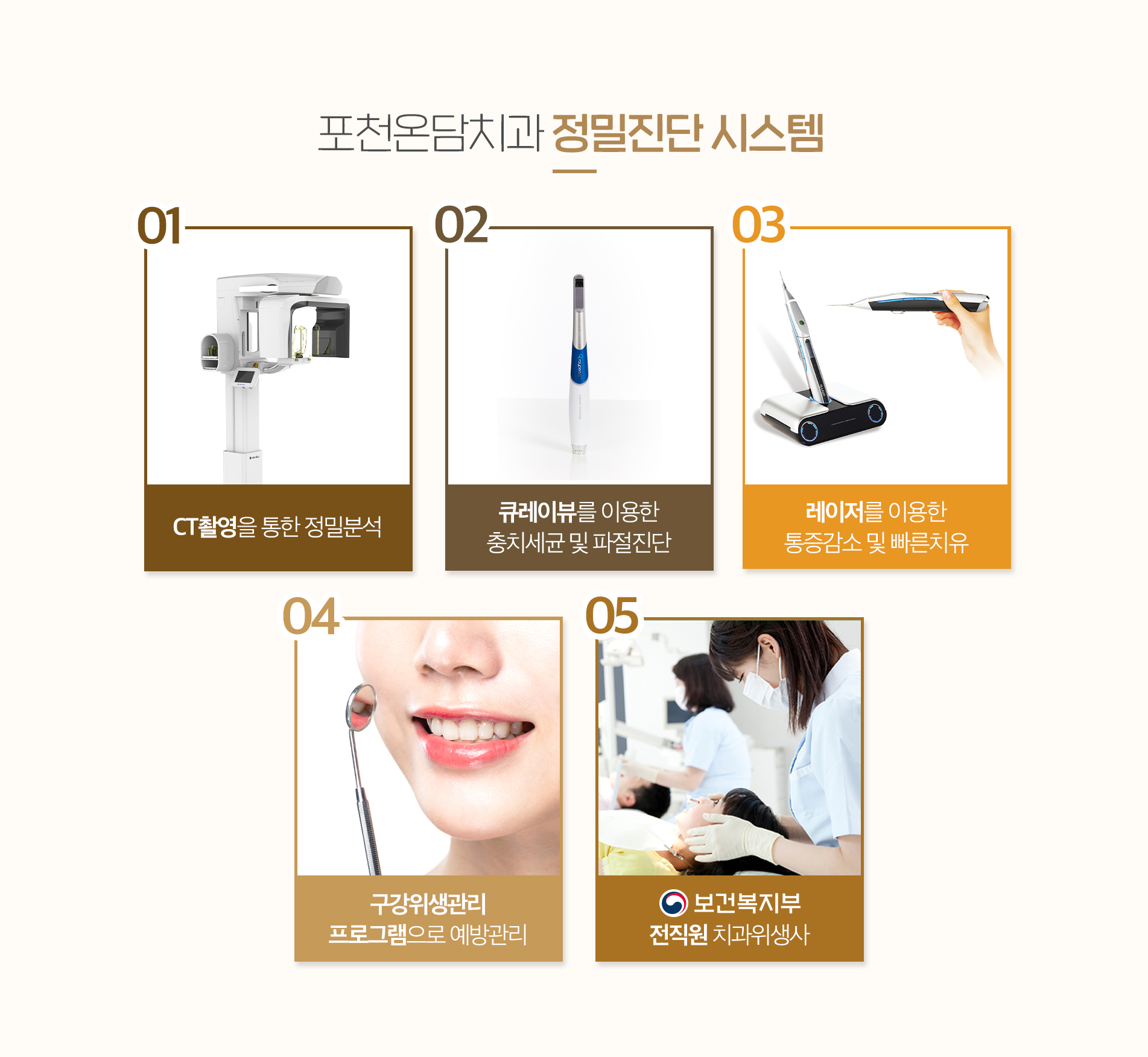 포천온담치과 정밀진단 시스템

01

CT촬영을 통한 정밀분석

02

큐레이뷰를 이용한 충치세균 및 파절진단

03

레이저를 이용한 통증감소 및 빠른치유

04

구강위생관리 프로그램으로 예방관리

05

보건복지부 전직원 치과위생사